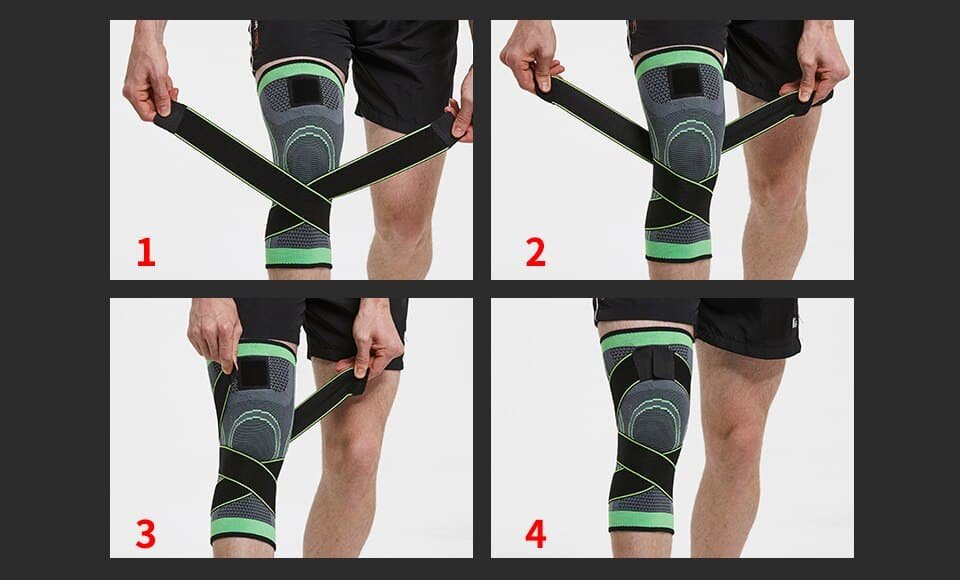 1
2
3
4