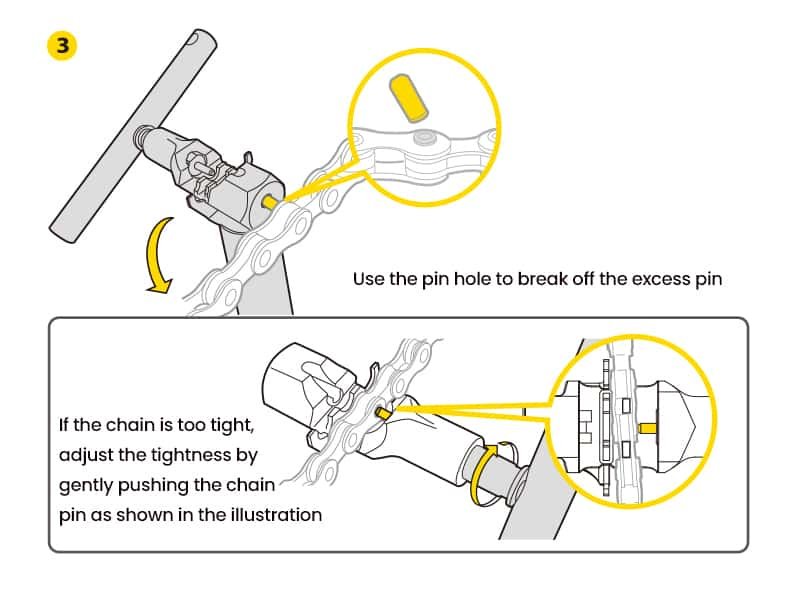 3

Use the pin hole to break off the excess pin

If the chain is too tight, adjust the tightness by gently pushing the chain pin as shown in the illustration