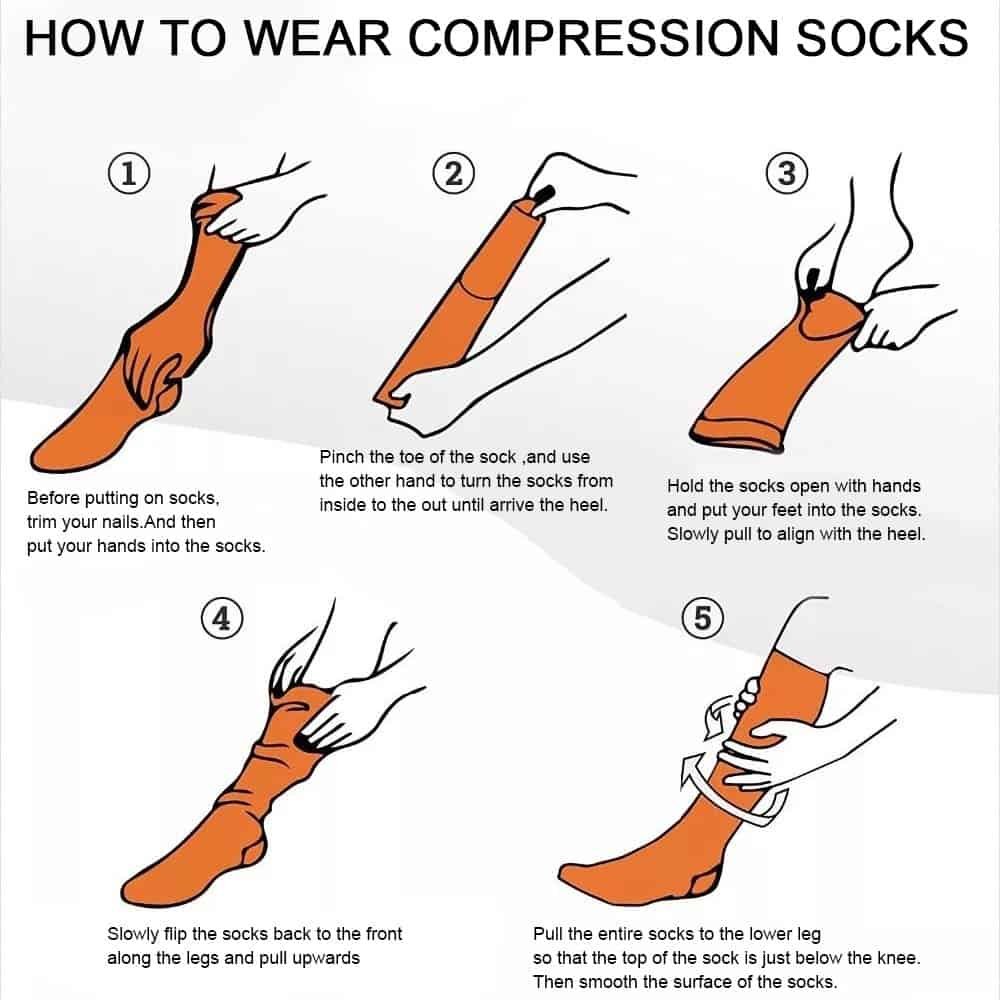 HOW TO WEAR COMPRESSION SOCKS

①

Before putting on socks, trim your nails.And then put your hands into the socks.

②

Pinch the toe of the sock ,and use the other hand to turn the socks from inside to the out until arrive the heel.

③

Hold the socks open with hands and put your feet into the socks. Slowly pull to align with the heel.

④

Slowly flip the socks back to the front along the legs and pull upwards

⑤

Pull the entire socks to the lower leg so that the top of the sock is just below the knee. Then smooth the surface of the socks.